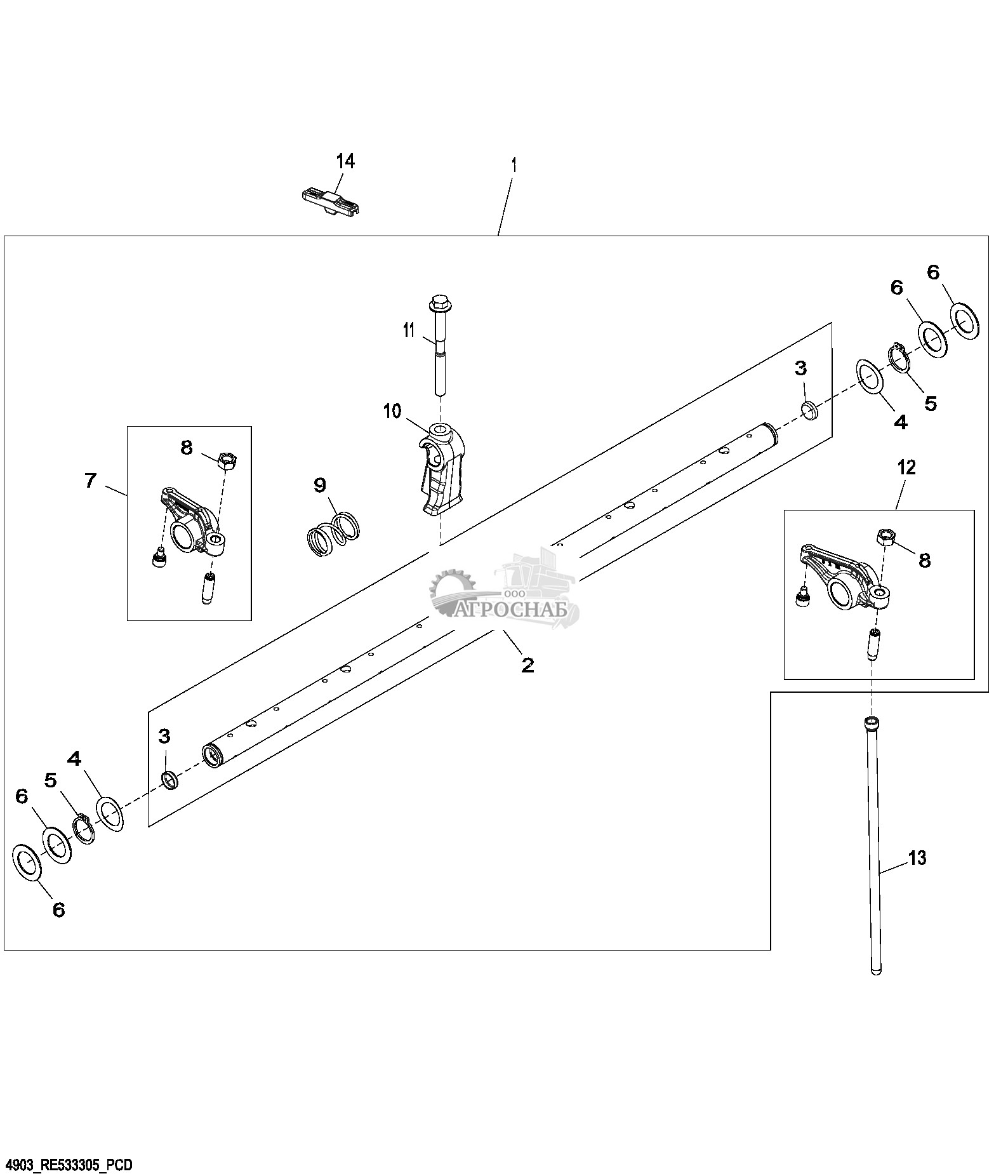 14

1

6

6

11

3

5

4

10

8

7

9

12

8

ООО
АГРОСНАБ

2

3

4

5

6

6

13

4903_RE533305_PCD